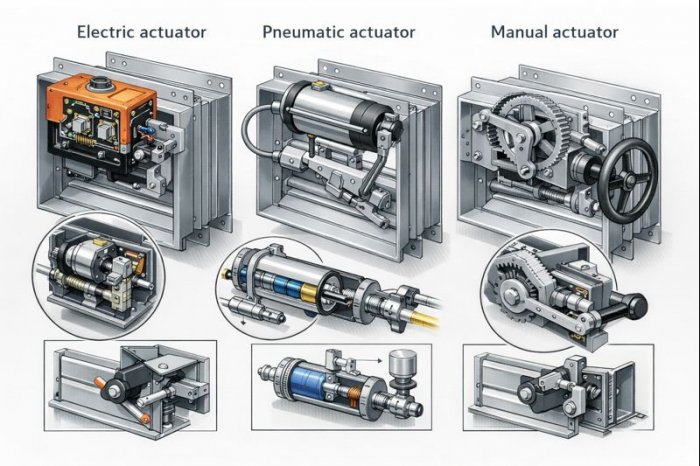 Electric actuator

Pneumatic actuator

Manual actuator